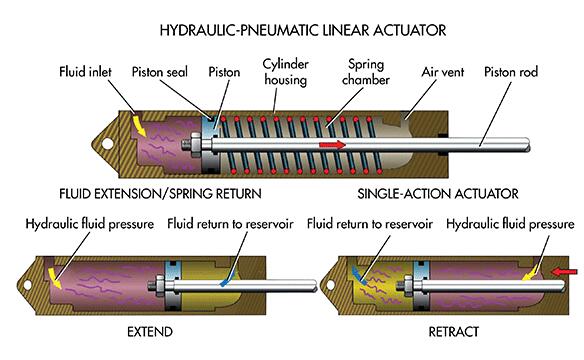 HYDRAULIC-PNEUMATIC LINEAR ACTUATOR

Fluid inlet
Piston seal
Piston
Cylinder housing
Spring chamber
Air vent
Piston rod

FLUID EXTENSION/SPRING RETURN
SINGLE-ACTION ACTUATOR

Hydraulic fluid pressure
Fluid return to reservoir
Fluid return to reservoir
Hydraulic fluid pressure

EXTEND
RETRACT