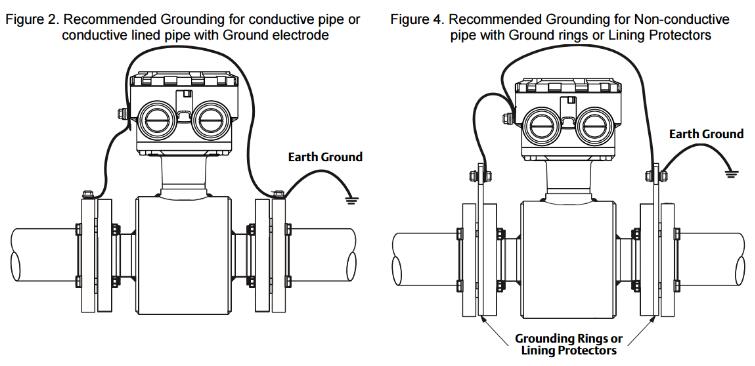 Figure 2. Recommended Grounding for conductive pipe or conductive lined pipe with Ground electrode

Earth Ground

Figure 4. Recommended Grounding for Non-conductive pipe with Ground rings or Lining Protectors

Earth Ground

Grounding Rings or Lining Protectors